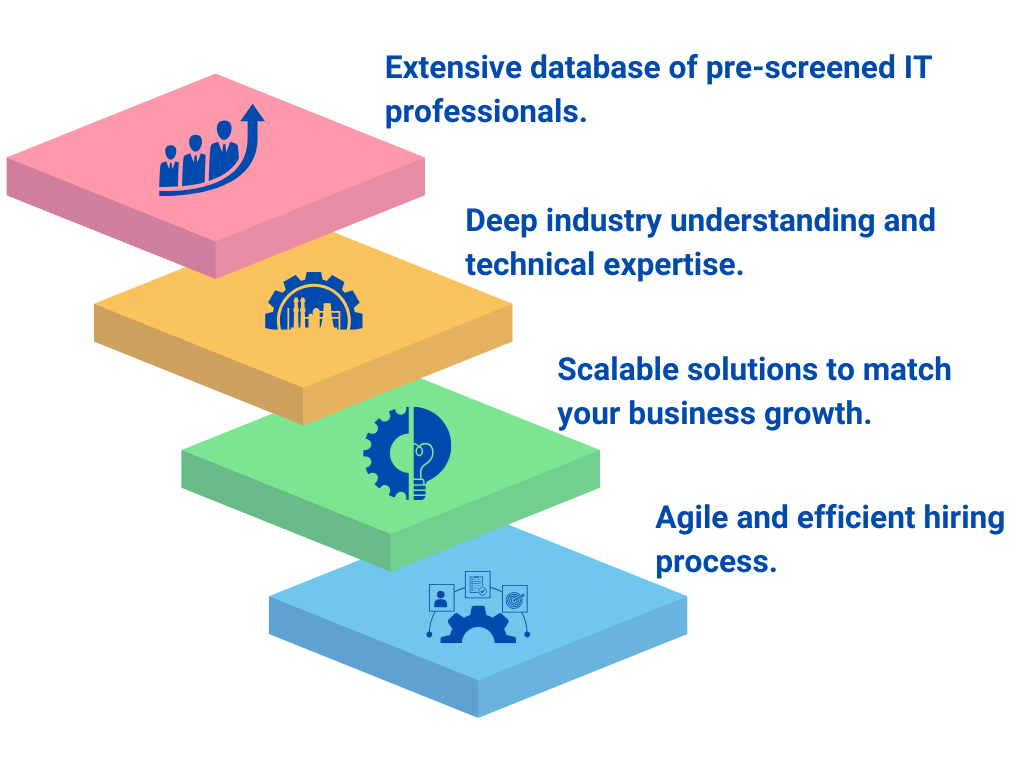 Extensive database of pre-screened IT professionals.

Deep industry understanding and technical expertise.

Scalable solutions to match your business growth.

Agile and efficient hiring process.